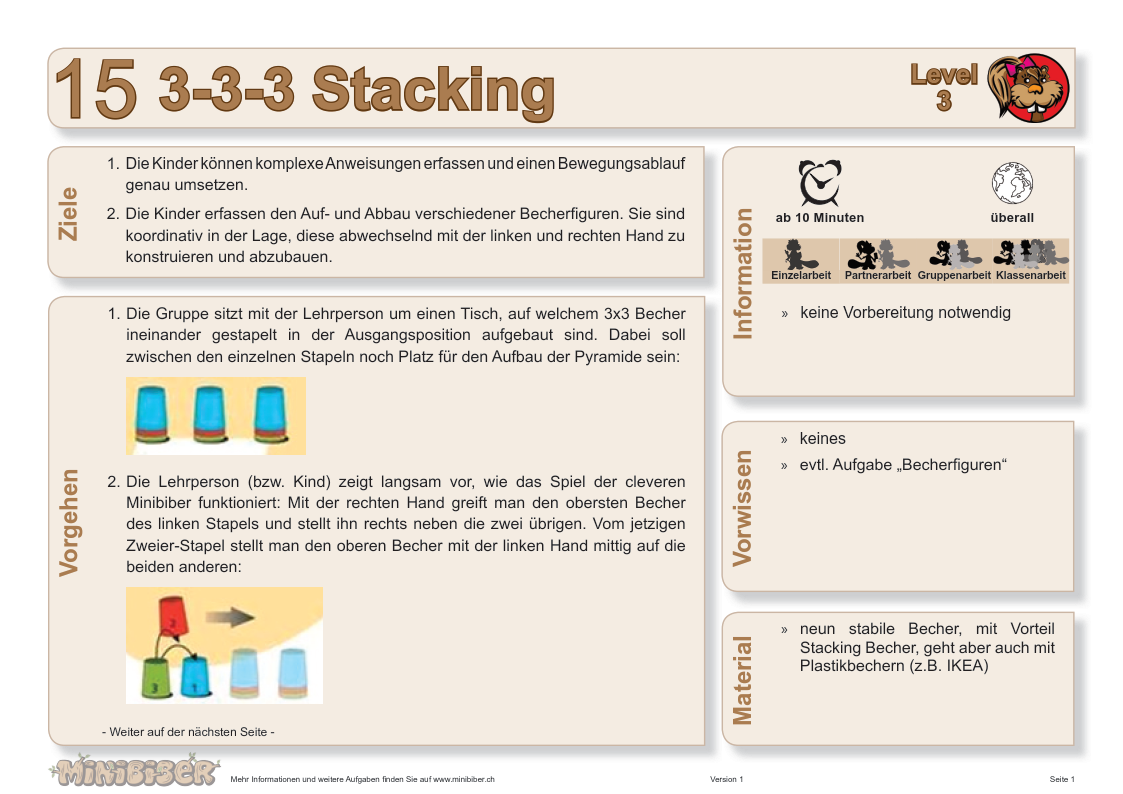 15 3-3-3 Stacking

Level 3

Ziele

1. Die Kinder können komplexe Anweisungen erfassen und einen Bewegungsablauf genau umsetzen.

2. Die Kinder erfassen den Auf- und Abbau verschiedener Becherfiguren. Sie sind koordinativ in der Lage, diese abwechselnd mit der linken und rechten Hand zu konstruieren und abzubauen.

Vorgehen

1. Die Gruppe sitzt mit der Lehrperson um einen Tisch, auf welchem 3x3 Becher ineinander gestapelt in der Ausgangsposition aufgebaut sind. Dabei soll zwischen den einzelnen Stapeln noch Platz für den Aufbau der Pyramide sein:

2. Die Lehrperson (bzw. Kind) zeigt langsam vor, wie das Spiel der cleveren Minibiber funktioniert: Mit der rechten Hand greift man den obersten Becher des linken Stapels und stellt ihn rechts neben die zwei übrigen. Vom jetzigen Zweier-Stapel stellt man den oberen Becher mit der linken Hand mittig auf die beiden anderen:

2
3 1

- Weiter auf der nächsten Seite -

Information

ab 10 Minuten

überall

Einzelarbeit Partnerarbeit Gruppenarbeit Klassenarbeit

» keine Vorbereitung notwendig

Vorwissen

» keines

» evtl. Aufgabe „Becherfiguren“

Material

» neun stabile Becher, mit Vorteil Stacking Becher, geht aber auch mit Plastikbechern (z.B. IKEA)

MINIBIBER Mehr Informationen und weitere Aufgaben finden Sie auf www.minibiber.ch Version 1 Seite 1