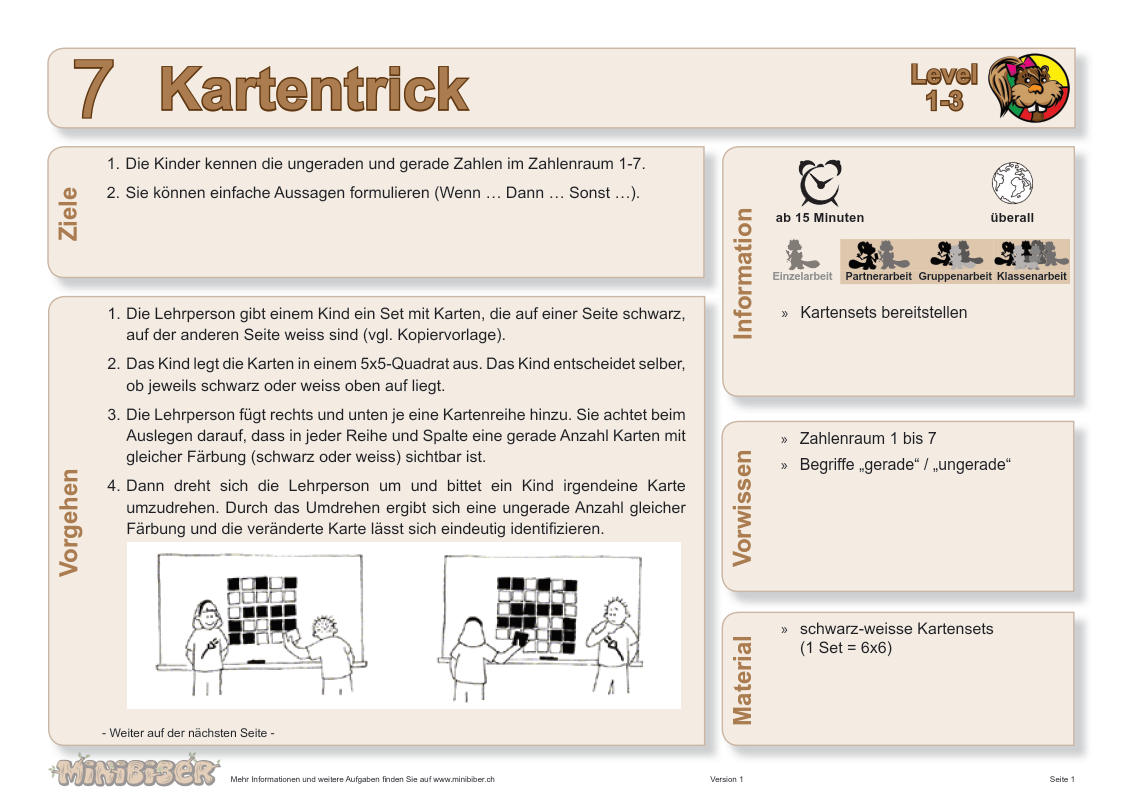 7 Kartentrick

Level 1-3

Ziele

1. Die Kinder kennen die ungeraden und gerade Zahlen im Zahlenraum 1-7.
2. Sie können einfache Aussagen formulieren (Wenn … Dann … Sonst …).

Vorgehen

1. Die Lehrperson gibt einem Kind ein Set mit Karten, die auf einer Seite schwarz, auf der anderen Seite weiss sind (vgl. Kopiervorlage).
2. Das Kind legt die Karten in einem 5x5-Quadrat aus. Das Kind entscheidet selber, ob jeweils schwarz oder weiss oben auf liegt.
3. Die Lehrperson fügt rechts und unten je eine Kartenreihe hinzu. Sie achtet beim Auslegen darauf, dass in jeder Reihe und Spalte eine gerade Anzahl Karten mit gleicher Färbung (schwarz oder weiss) sichtbar ist.
4. Dann dreht sich die Lehrperson um und bittet ein Kind irgendeine Karte umzudrehen. Durch das Umdrehen ergibt sich eine ungerade Anzahl gleicher Färbung und die veränderte Karte lässt sich eindeutig identifizieren.

- Weiter auf der nächsten Seite -

Information

ab 15 Minuten

überall

Einzelarbeit Partnerarbeit Gruppenarbeit Klassenarbeit

» Kartensets bereitstellen

Vorwissen

» Zahlenraum 1 bis 7
» Begriffe „gerade“ / „ungerade“

Material

» schwarz-weisse Kartensets (1 Set = 6x6)

MINIBIBER Mehr Informationen und weitere Aufgaben finden Sie auf www.minibiber.ch Version 1 Seite 1